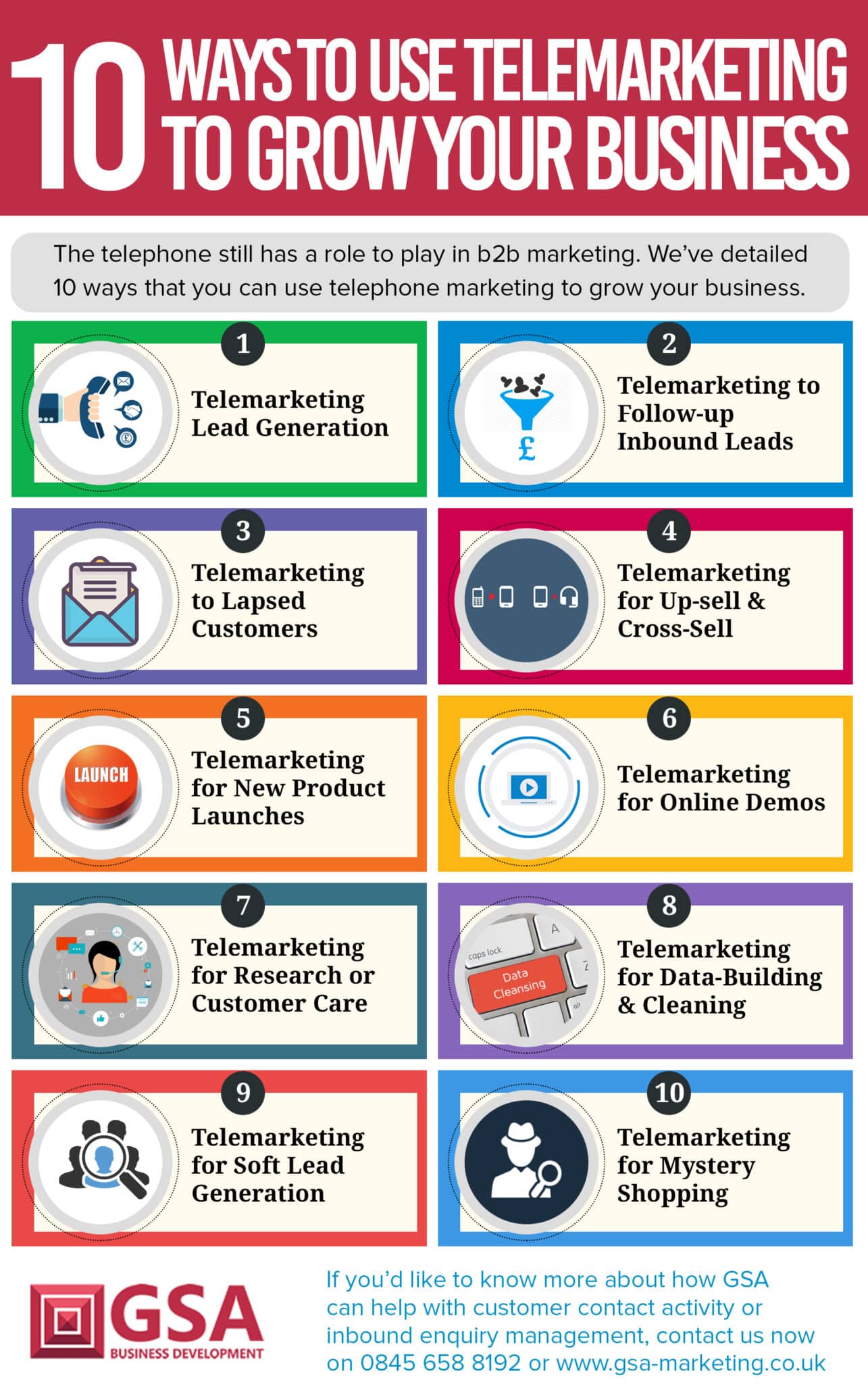 10 WAYS TO USE TELEMARKETING TO GROW YOUR BUSINESS

The telephone still has a role to play in b2b marketing. We've detailed 10 ways that you can use telephone marketing to grow your business.

1
Telemarketing Lead Generation

2
£
Telemarketing to Follow-up Inbound Leads

3
Telemarketing to Lapsed Customers

4
Telemarketing for Up-sell & Cross-Sell

5
LAUNCH
Telemarketing for New Product Launches

6
Telemarketing for Online Demos

7
Telemarketing for Research or Customer Care

8
caps lock
Data Cleansing
A
Z
alt
Telemarketing for Data-Building & Cleaning

9
Telemarketing for Soft Lead Generation

10
Telemarketing for Mystery Shopping

GSA
BUSINESS DEVELOPMENT

If you'd like to know more about how GSA can help with customer contact activity or inbound enquiry management, contact us now on 0845 658 8192 or www.gsa-marketing.co.uk